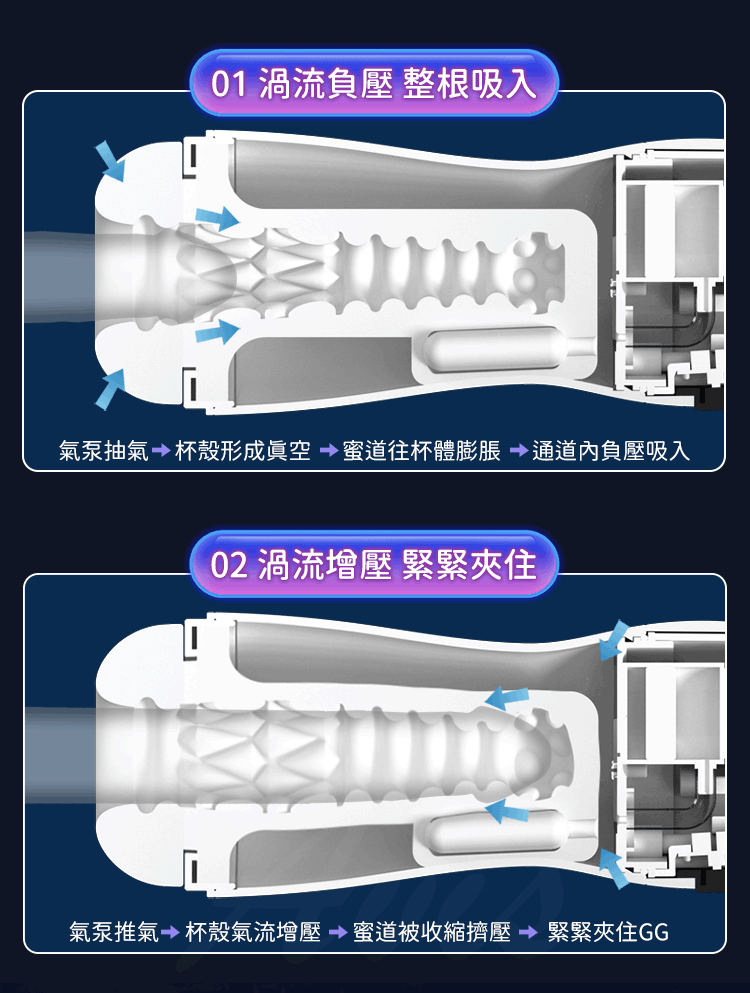 01 渦流負壓 整根吸入

氣泵抽氣 → 杯殼形成真空 → 蜜道往杯體膨脹 → 通道內負壓吸入

02 渦流增壓 緊緊夾住

氣泵推氣 → 杯殼氣流增壓 → 蜜道被收縮擠壓 → 緊緊夾住GG